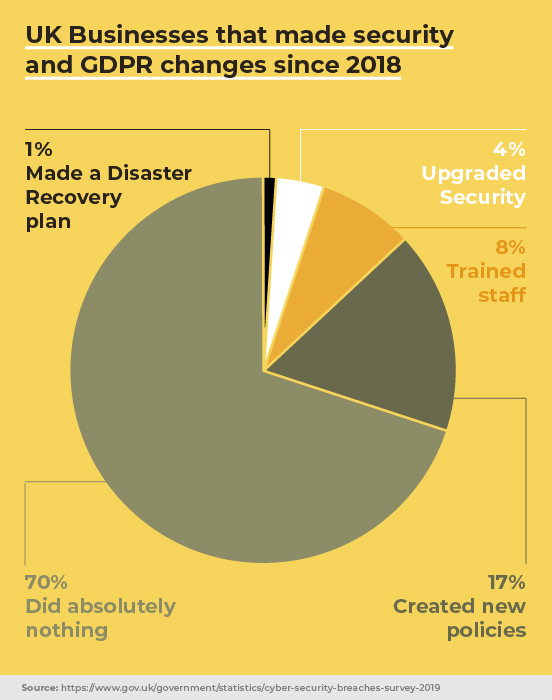 UK Businesses that made security and GDPR changes since 2018

1%
Made a Disaster Recovery plan

4%
Upgraded Security

8%
Trained staff

70%
Did absolutely nothing

17%
Created new policies

Source: https://www.gov.uk/government/statistics/cyber-security-breaches-survey-2019