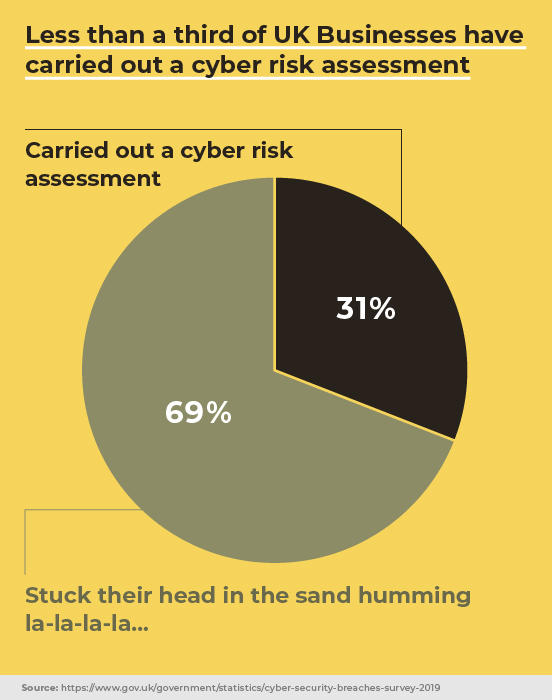 Less than a third of UK Businesses have carried out a cyber risk assessment

Carried out a cyber risk assessment

31%

69%

Stuck their head in the sand humming la-la-la-la...

Source: https://www.gov.uk/government/statistics/cyber-security-breaches-survey-2019